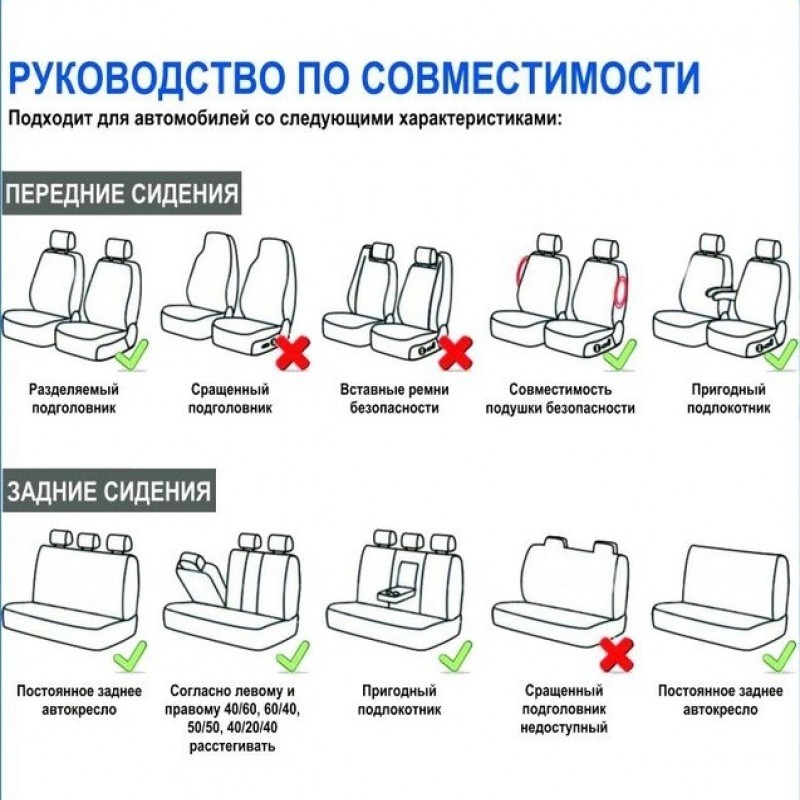 РУКОВОДСТВО ПО СОВМЕСТИМОСТИ

Подходит для автомобилей со следующими характеристиками:

ПЕРЕДНИЕ СИДЕНИЯ

Разделяемый подголовник

Сращенный подголовник

Вставные ремни безопасности

Совместимость подушки безопасности

Пригодный подлокотник

ЗАДНИЕ СИДЕНИЯ

Постоянное заднее автокресло

Согласно левому и правому 40/60, 60/40, 50/50, 40/20/40 расстегивать

Пригодный подлокотник

Сращенный подголовник недоступный

Постоянное заднее автокресло